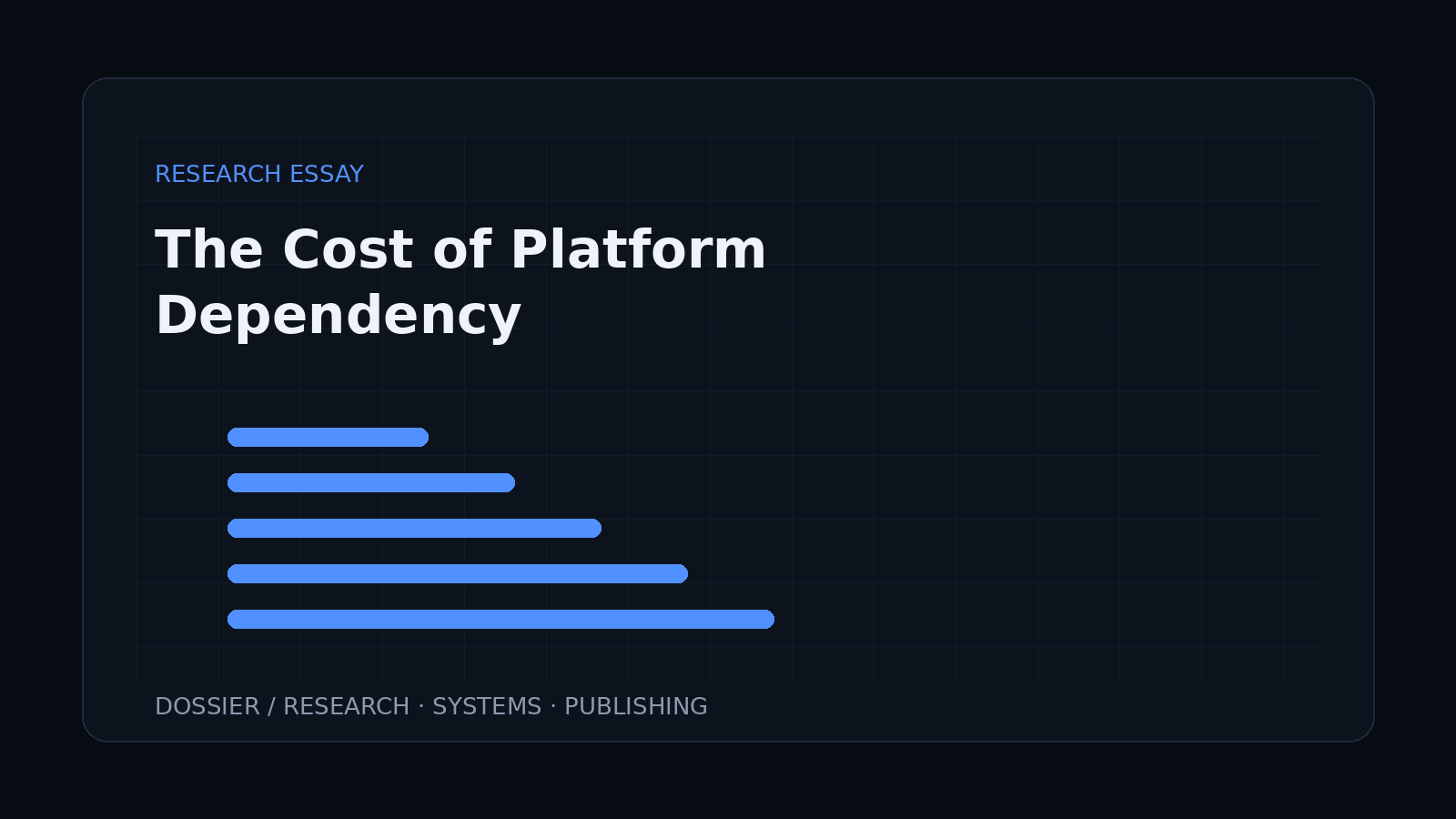 RESEARCH ESSAY

The Cost of Platform Dependency

DOSSIER / RESEARCH · SYSTEMS · PUBLISHING